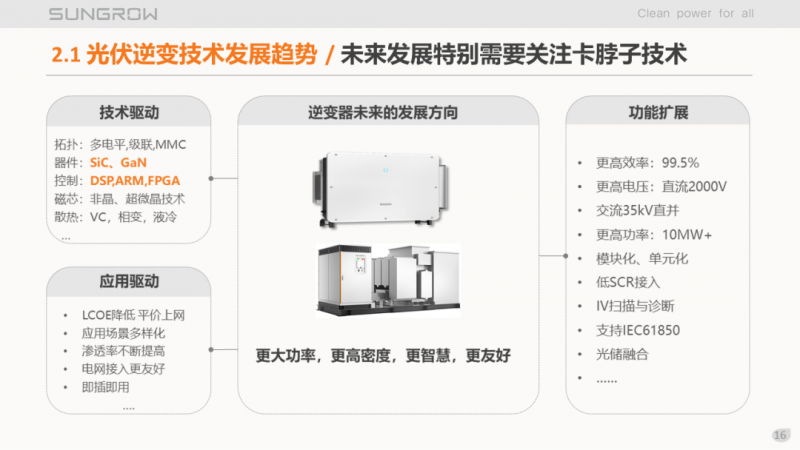 SUNGROW

Clean power for all

2.1 光伏逆变技术发展趋势 / 未来发展特别需要关注卡脖子技术

技术驱动

拓扑：多电平,级联,MMC
器件：SiC、GaN
控制：DSP,ARM,FPGA
磁芯：非晶、超微晶技术
散热：VC，相变，液冷
...

应用驱动

• LCOE降低 平价上网
• 应用场景多样化
• 渗透率不断提高
• 电网接入更友好
• 即插即用
....

逆变器未来的发展方向

更大功率，更高密度，更智慧，更友好

功能扩展

• 更高效率：99.5%
• 更高电压：直流2000V
• 交流35kV直并
• 更高功率：10MW+
• 模块化、单元化
• 低SCR接入
• IV扫描与诊断
• 支持IEC61850
• 光储融合
• ......

16